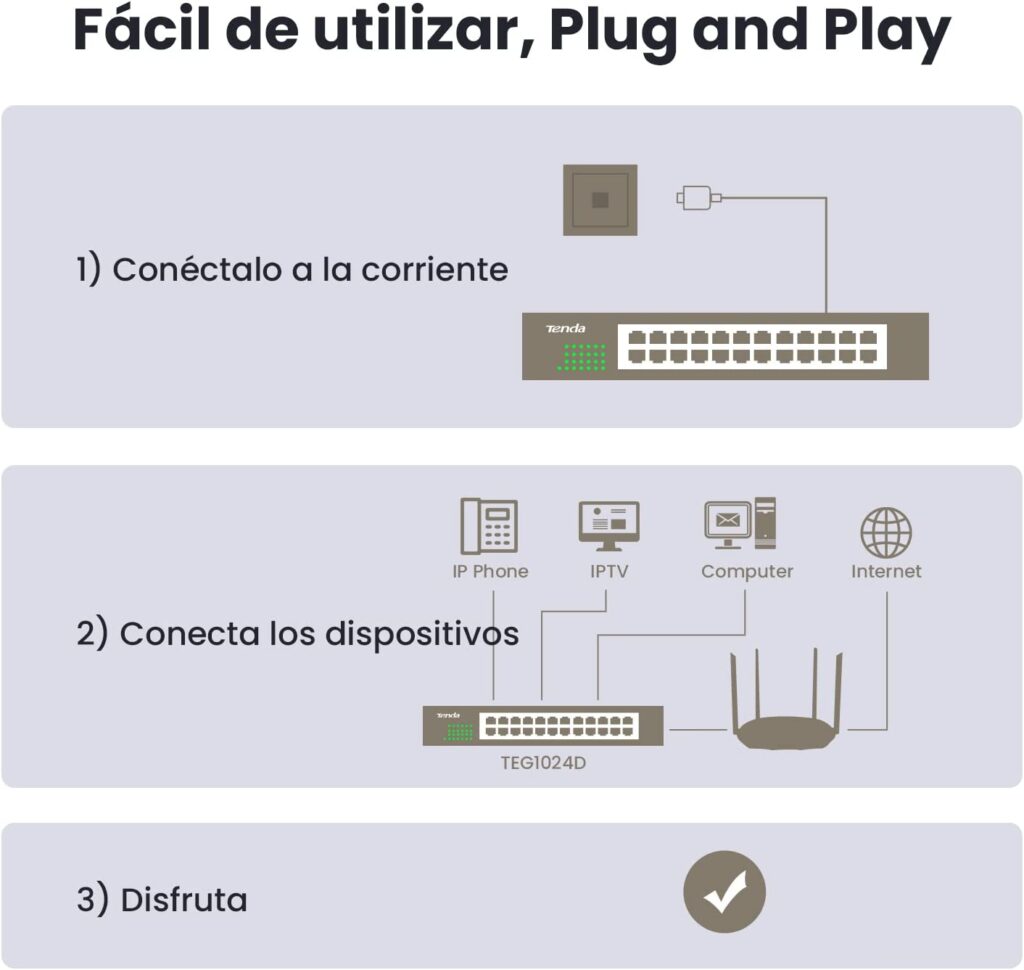 Fácil de utilizar, Plug and Play

1) Conéctalo a la corriente

Tenda

2) Conecta los dispositivos

IP Phone

IPTV

Computer

Internet

Tenda

TEG1024D

3) Disfruta